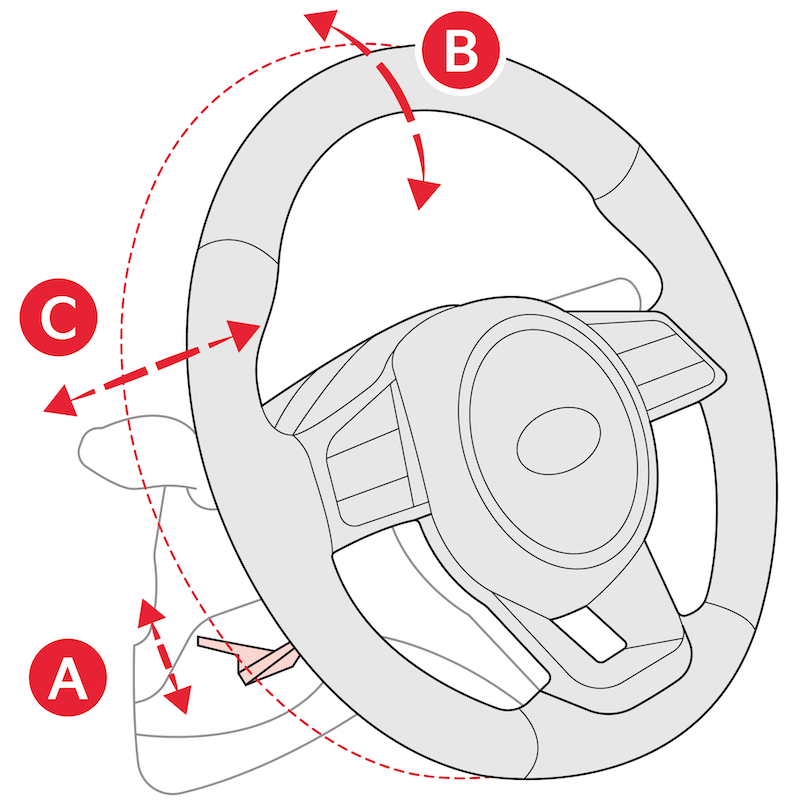 B

C

A